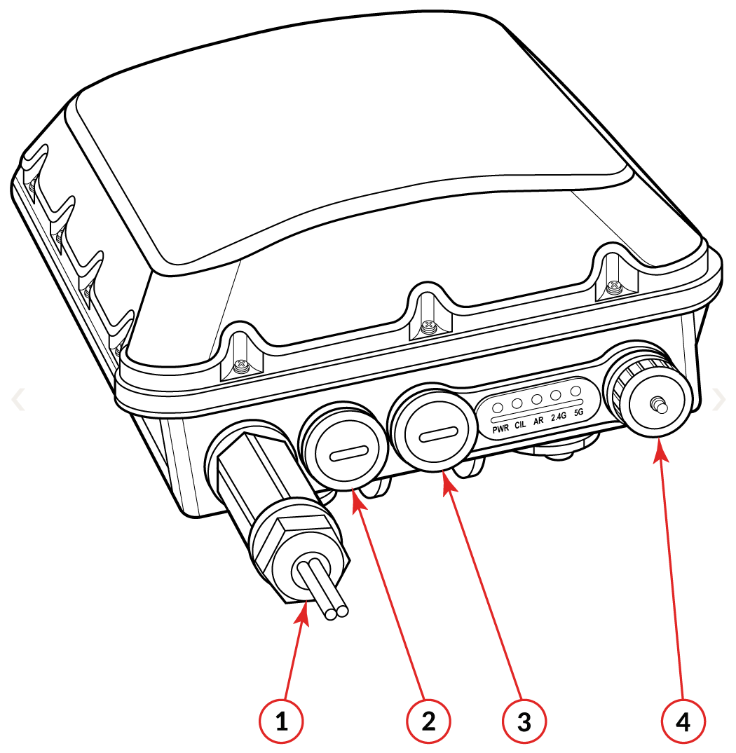 PWR CIL AR 2.4G 5G

1

2

3

4